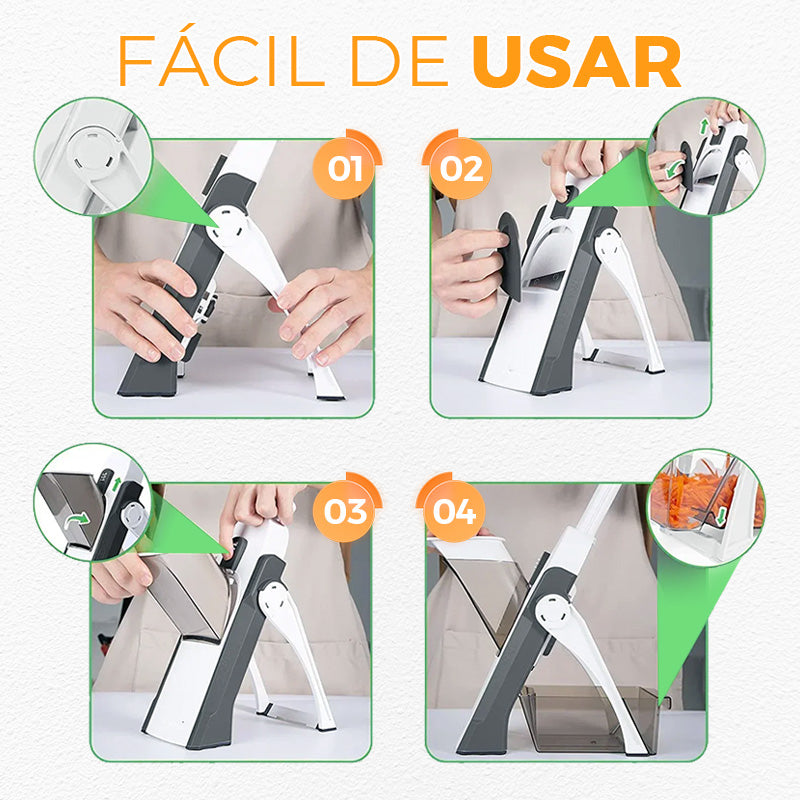 FÁCIL DE USAR

01

02

03

04