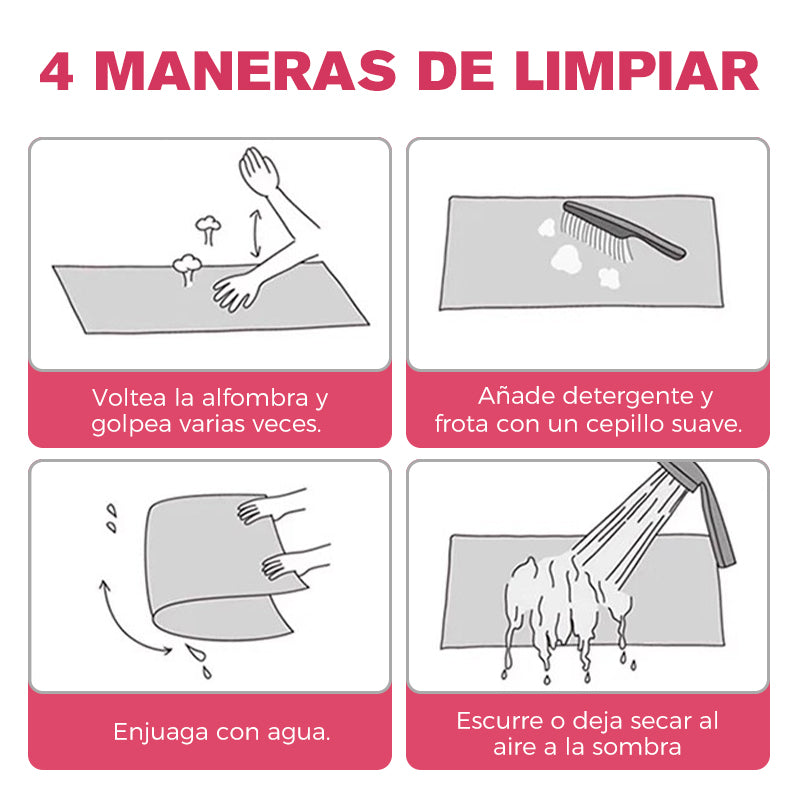 4 MANERAS DE LIMPIAR

Voltea la alfombra y golpea varias veces.

Añade detergente y frota con un cepillo suave.

Enjuaga con agua.

Escurre o deja secar al aire a la sombra